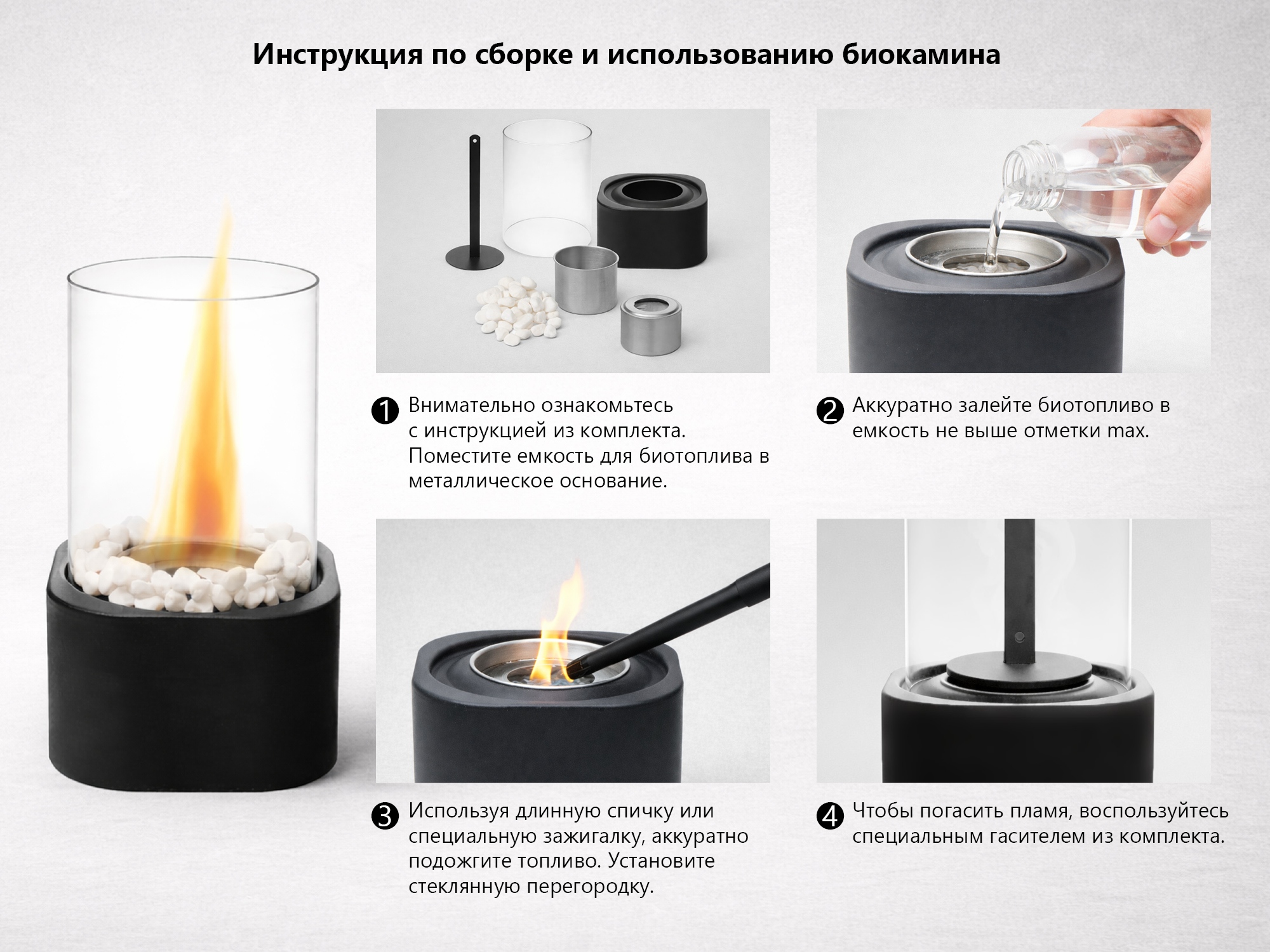 Инструкция по сборке и использованию биокамина

1 Внимательно ознакомьтесь с инструкцией из комплекта. Поместите емкость для биотоплива в металлическое основание.

2 Аккуратно залейте биотопливо в емкость не выше отметки max.

3 Используя длинную спичку или специальную зажигалку, аккуратно подожгите топливо. Установите стеклянную перегородку.

4 Чтобы погасить пламя, воспользуйтесь специальным гасителем из комплекта.